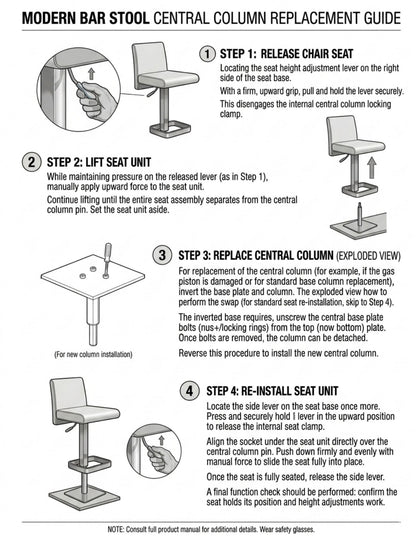 MODERN BAR STOOL CENTRAL COLUMN REPLACEMENT GUIDE

1 STEP 1: RELEASE CHAIR SEAT

Locating the seat height adjustment lever on the right side of the seat base.

With a firm, upward grip, pull and hold the lever securely.

This disengages the internal central column locking clamp.

2 STEP 2: LIFT SEAT UNIT

While maintaining pressure on the released lever (as in Step 1), manually apply upward force to the seat unit.

Continue lifting until the entire seat assembly separates from the central column pin. Set the seat unit aside.

3 STEP 3: REPLACE CENTRAL COLUMN (EXPLODED VIEW)

For replacement of the central column (for example, if the gas piston is damaged or for standard base column replacement), invert the base plate and column. The exploded view how to perform the swap (for standard seat re-installation, skip to Step 4).

The inverted base requires, unscrew the central base plate bolts (nus+/locking rings) from the top (now bottom) plate. Once bolts are removed, the column can be detached.

Reverse this procedure to install the new central column.

(For new column installation)

4 STEP 4: RE-INSTALL SEAT UNIT

Locate the side lever on the seat base once more. Press and securely hold l lever in the upward position to release the internal seat clamp.

Align the socket under the seat unit directly over the central column pin. Push down firmly and evenly with manual force to slide the seat fully into place.

Once the seat is fully seated, release the side lever.

A final function check should be performed: confirm the seat holds its position and height adjustments work.

NOTE: Consult full product manual for additional details. Wear safety glasses.